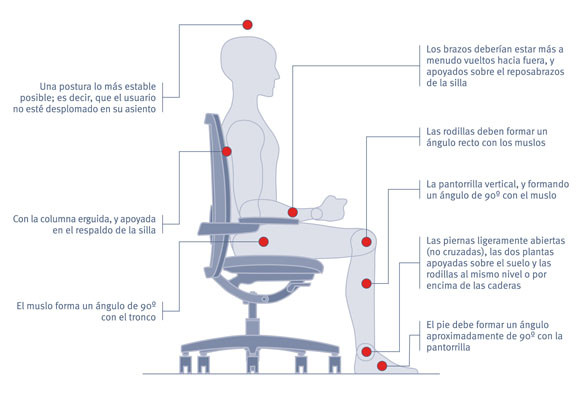 Una postura lo más estable posible; es decir, que el usuario no esté desplomado en su asiento

Con la columna erguida, y apoyada en el respaldo de la silla

El muslo forma un ángulo de 90º con el tronco

Los brazos deberían estar más a menudo vueltos hacia fuera, y apoyados sobre el reposabrazos de la silla

Las rodillas deben formar un ángulo recto con los muslos

La pantorrilla vertical, y formando un ángulo de 90º con el muslo

Las piernas ligeramente abiertas (no cruzadas), las dos plantas apoyadas sobre el suelo y las rodillas al mismo nivel o por encima de las caderas

El pie debe formar un ángulo aproximadamente de 90º con la pantorrilla